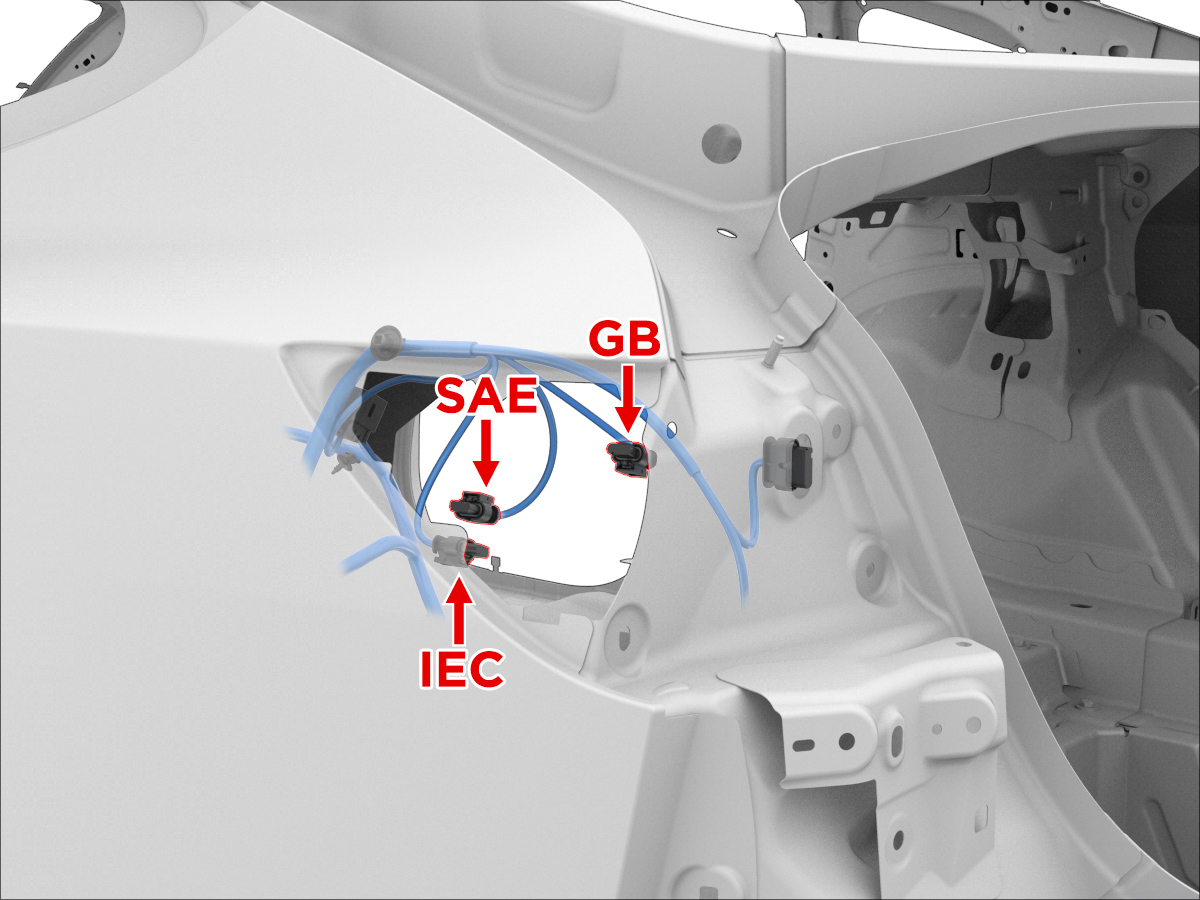 GB
SAE
IEC